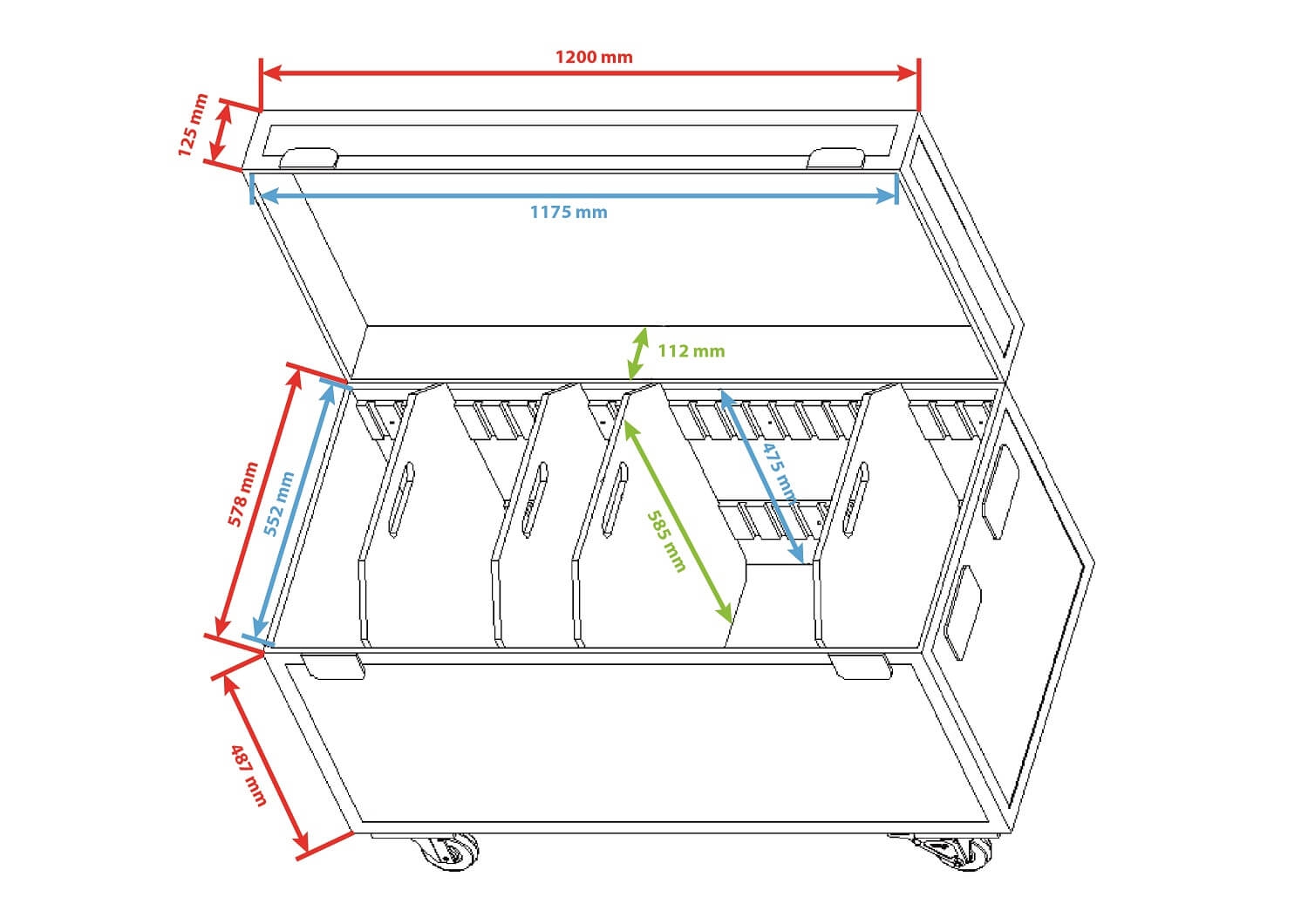 1200 mm
125 mm
1175 mm
112 mm
578 mm
552 mm
475 mm
585 mm
487 mm