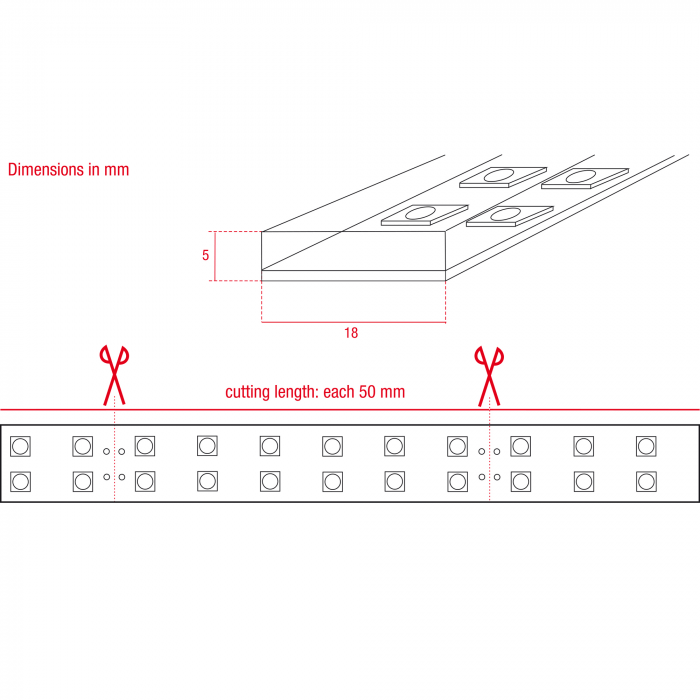 Dimensions in mm

5

18

cutting length: each 50 mm