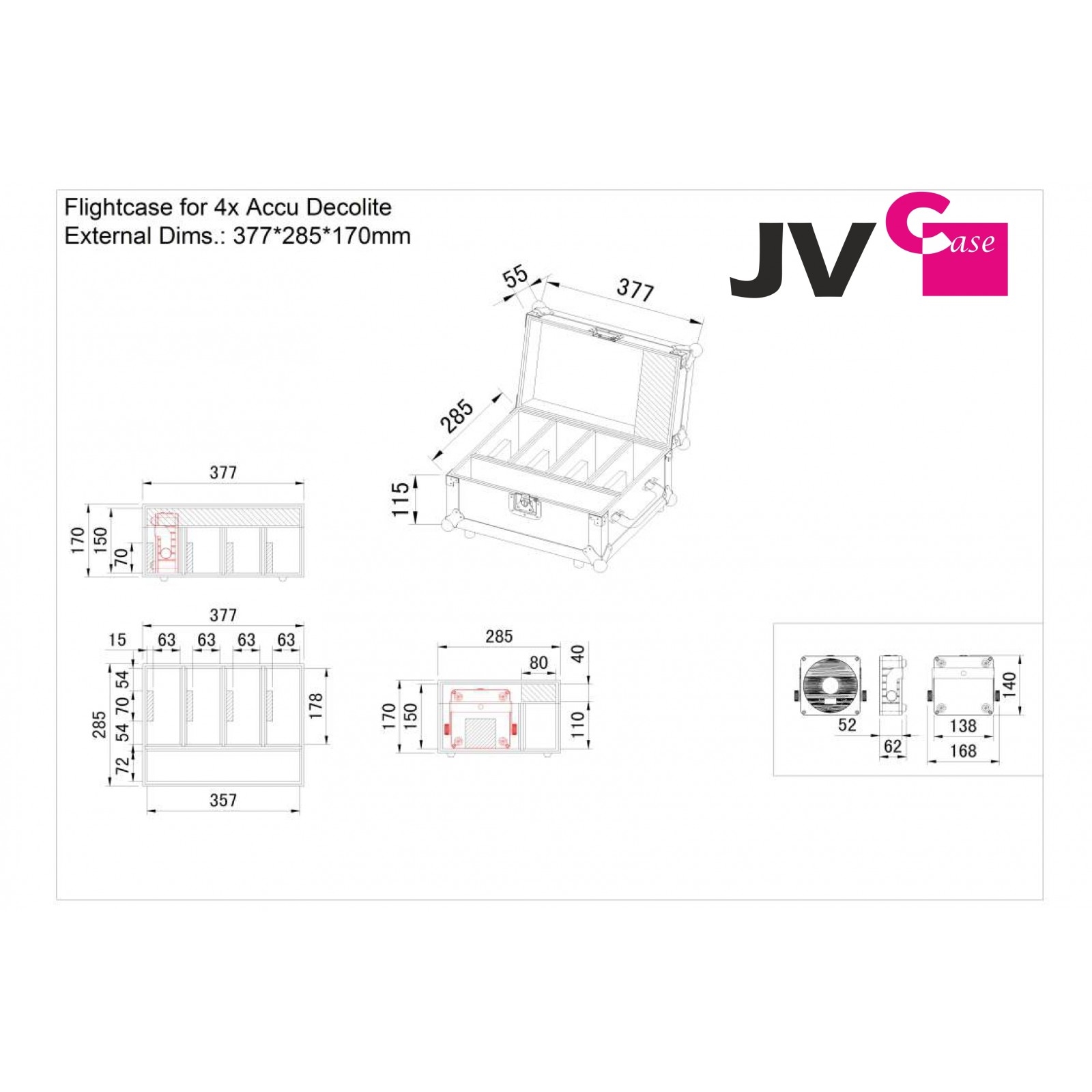 Flightcase for 4x Accu Decolite
External Dims.: 377*285*170mm

JV Case

55
377
285
115

377
170
150
70

377
15
63
63
63
63
54
70
54
285
72
178
357

285
80
40
170
150
110

52
62
138
168
140